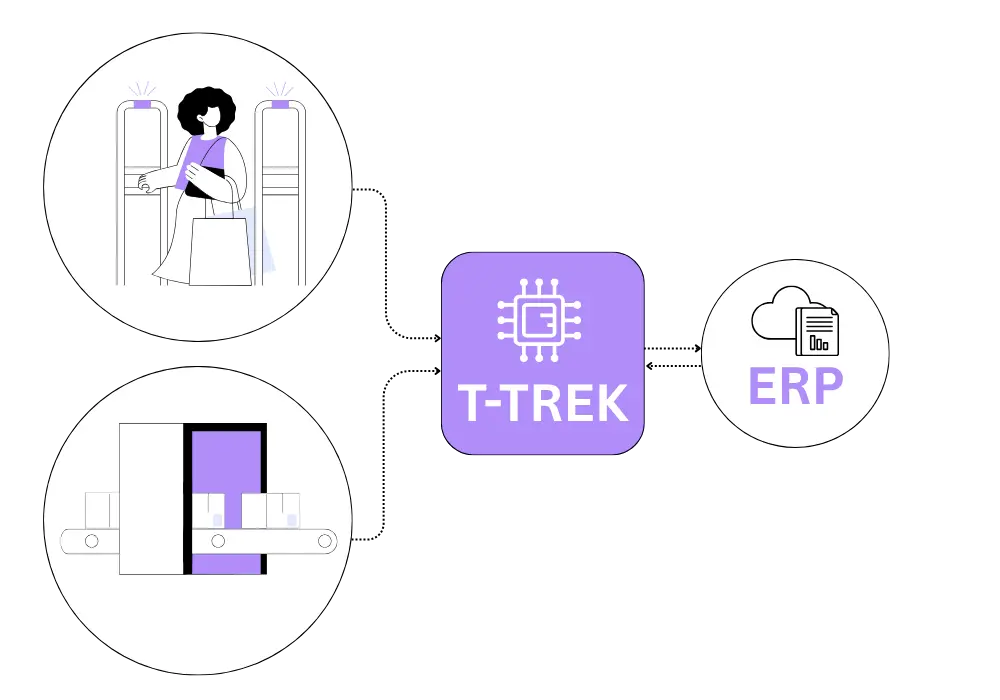 T-TREK

ERP